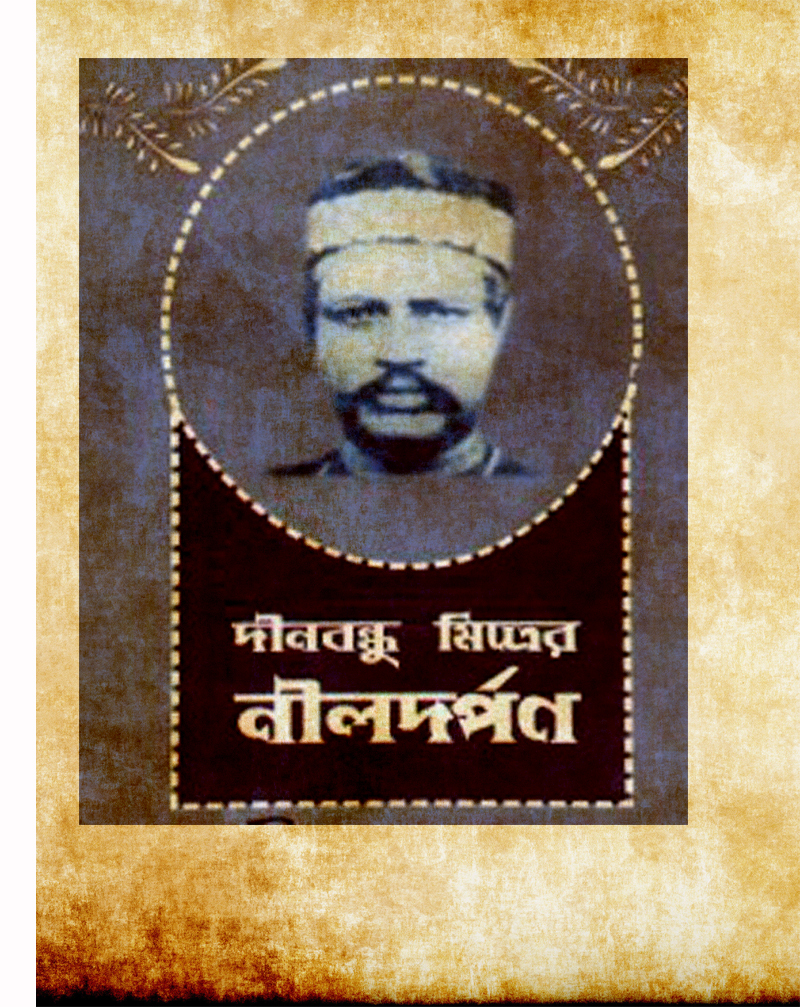 দীনবন্ধু মিত্রের
নীলদর্পণ